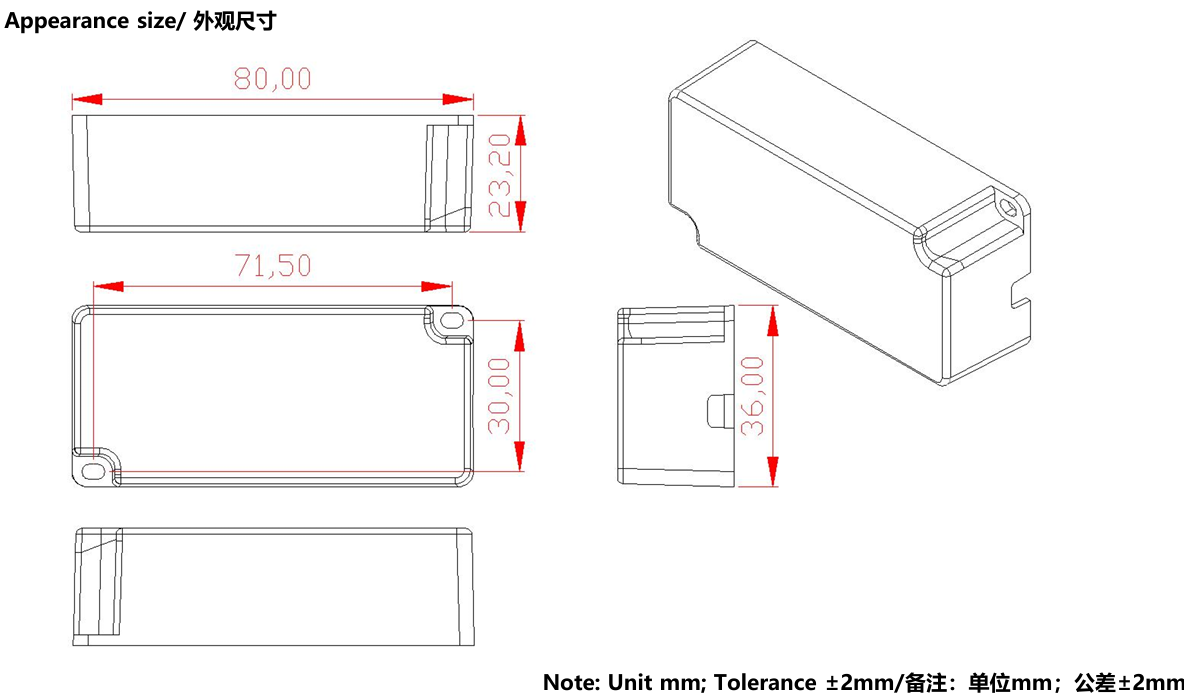 Appearance size/ 外观尺寸

80,00

23,20

71,50

30,00

36,00

Note: Unit mm; Tolerance ±2mm/备注：单位mm；公差±2mm