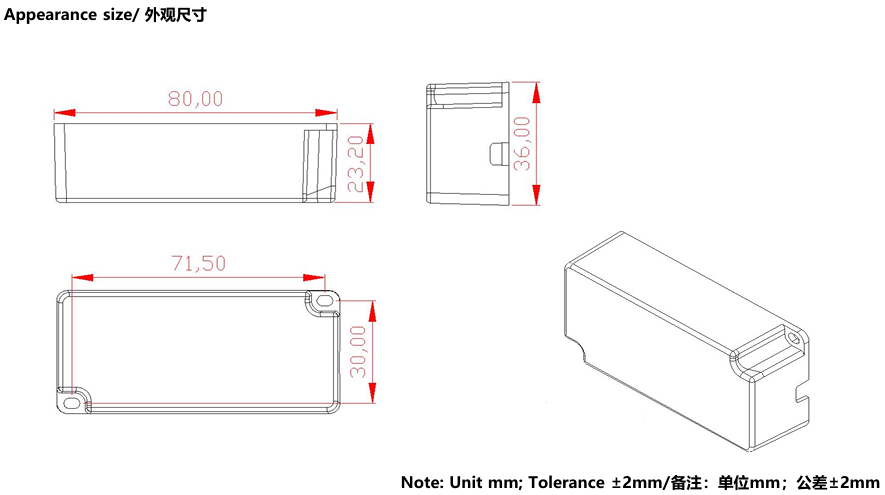 Appearance size/ 外观尺寸

80,00

23,20

36,00

71,50

30,00

Note: Unit mm; Tolerance ±2mm/备注：单位mm；公差±2mm