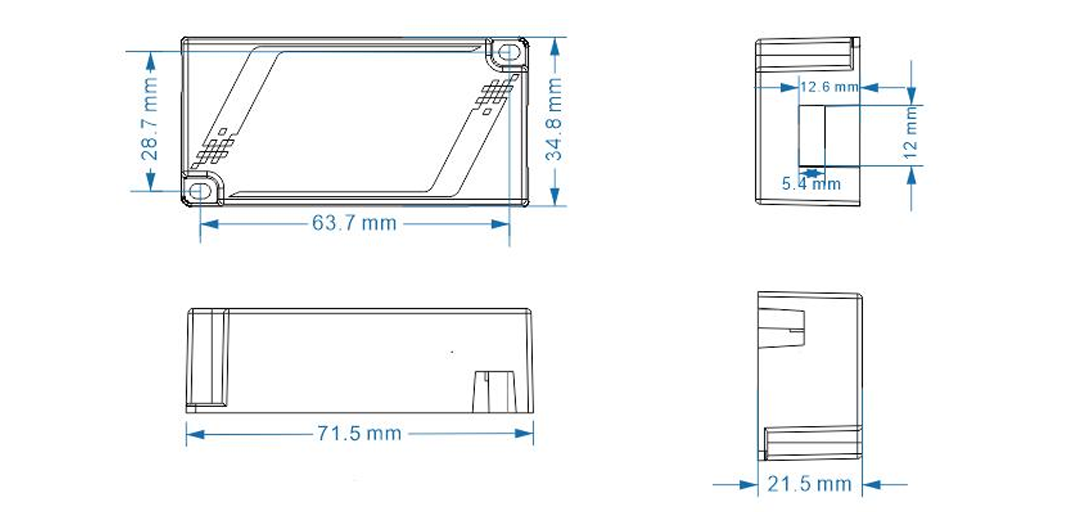 28.7 mm
34.8 mm
63.7 mm
12.6 mm
12 mm
5.4 mm
71.5 mm
21.5 mm